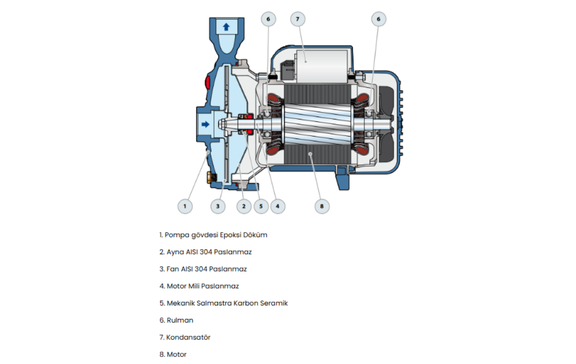 6
7
6
1
3
2
5
4
8

1. Pompa gövdesi Epoksi Döküm

2. Ayna AISI 304 Paslanmaz

3. Fan AISI 304 Paslanmaz

4. Motor Mili Paslanmaz

5. Mekanik Salmastra Karbon Seramik

6. Rulman

7. Kondansatör

8. Motor