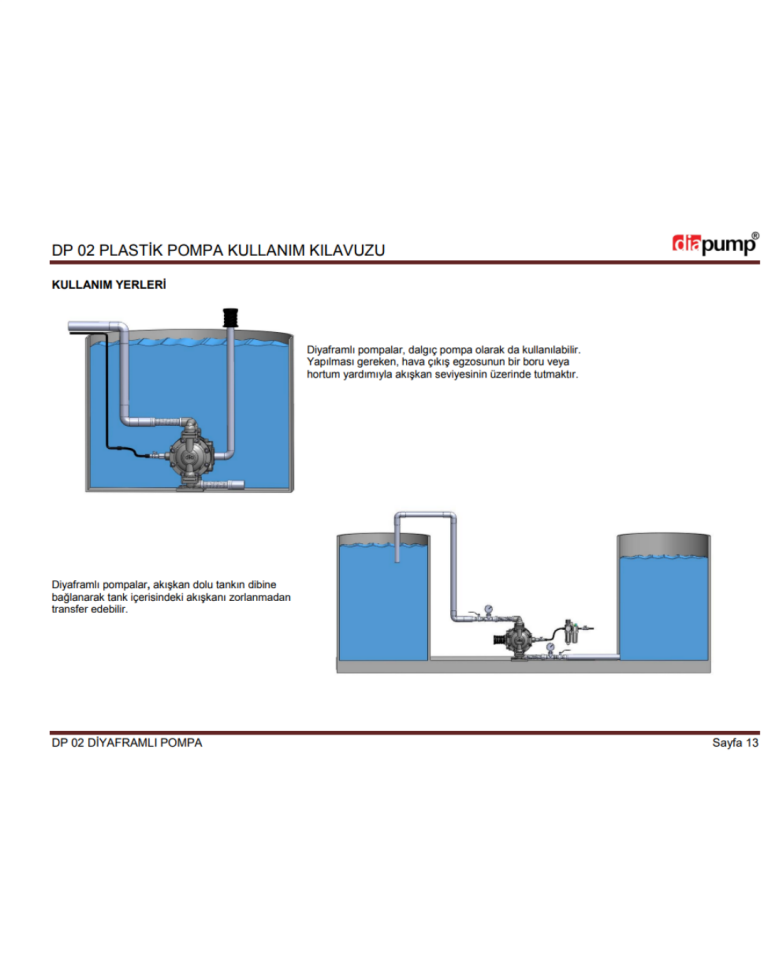 DP 02 PLASTİK POMPA KULLANIM KILAVUZU

diapump®

KULLANIM YERLERİ

Diyaframlı pompalar, dalgıç pompa olarak da kullanılabilir. Yapılması gereken, hava çıkış egzosunun bir boru veya hortum yardımıyla akışkan seviyesinin üzerinde tutmaktır.

Diyaframlı pompalar, akışkan dolu tankın dibine bağlanarak tank içerisindeki akışkanı zorlanmadan transfer edebilir.

DP 02 DİYAFRAMLI POMPA

Sayfa 13