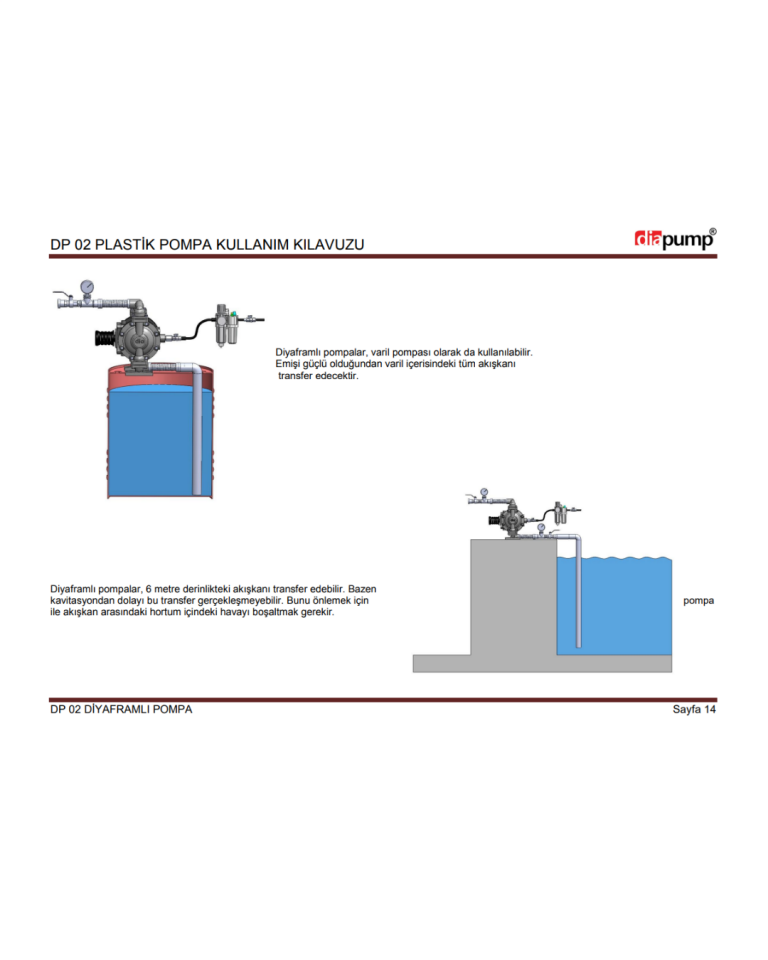 DP 02 PLASTİK POMPA KULLANIM KILAVUZU

diapump®

Diyaframlı pompalar, varil pompası olarak da kullanılabilir. Emişi güçlü olduğundan varil içerisindeki tüm akışkanı transfer edecektir.

Diyaframlı pompalar, 6 metre derinlikteki akışkanı transfer edebilir. Bazen kavitasyondan dolayı bu transfer gerçekleşmeyebilir. Bunu önlemek için ile akışkan arasındaki hortum içindeki havayı boşaltmak gerekir.

pompa

DP 02 DİYAFRAMLI POMPA

Sayfa 14