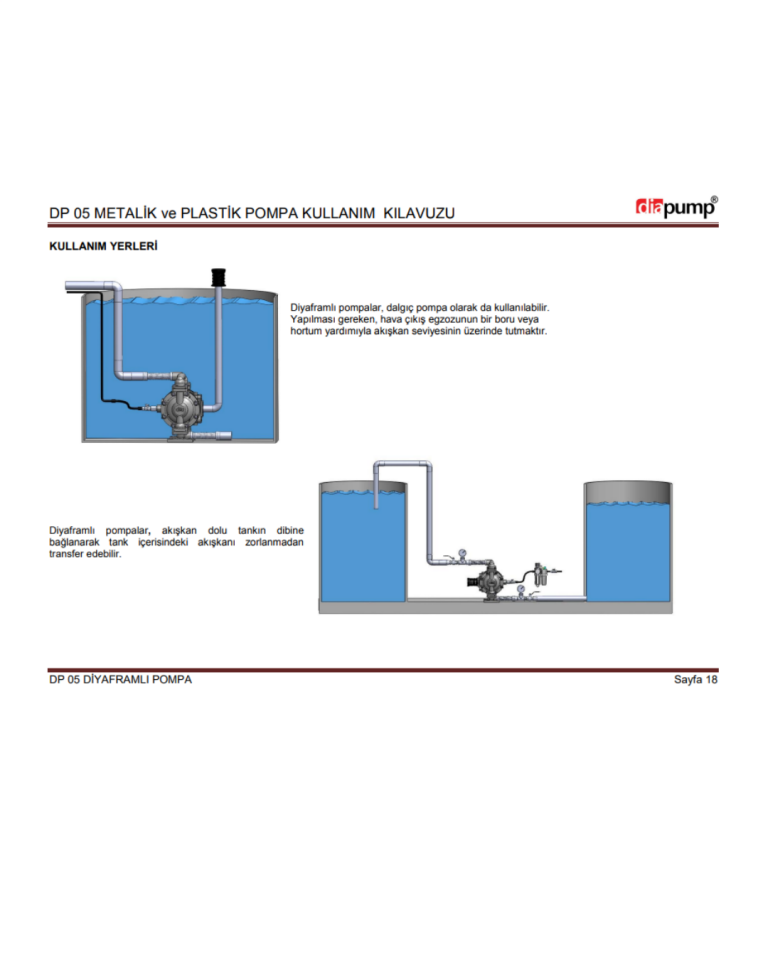 DP 05 METALİK ve PLASTİK POMPA KULLANIM KILAVUZU

diapump®

KULLANIM YERLERİ

Diyaframlı pompalar, dalgıç pompa olarak da kullanılabilir. Yapılması gereken, hava çıkış egzozunun bir boru veya hortum yardımıyla akışkan seviyesinin üzerinde tutmaktır.

Diyaframlı pompalar, akışkan dolu tankın dibine bağlanarak tank içerisindeki akışkanı zorlanmadan transfer edebilir.

DP 05 DİYAFRAMLI POMPA

Sayfa 18